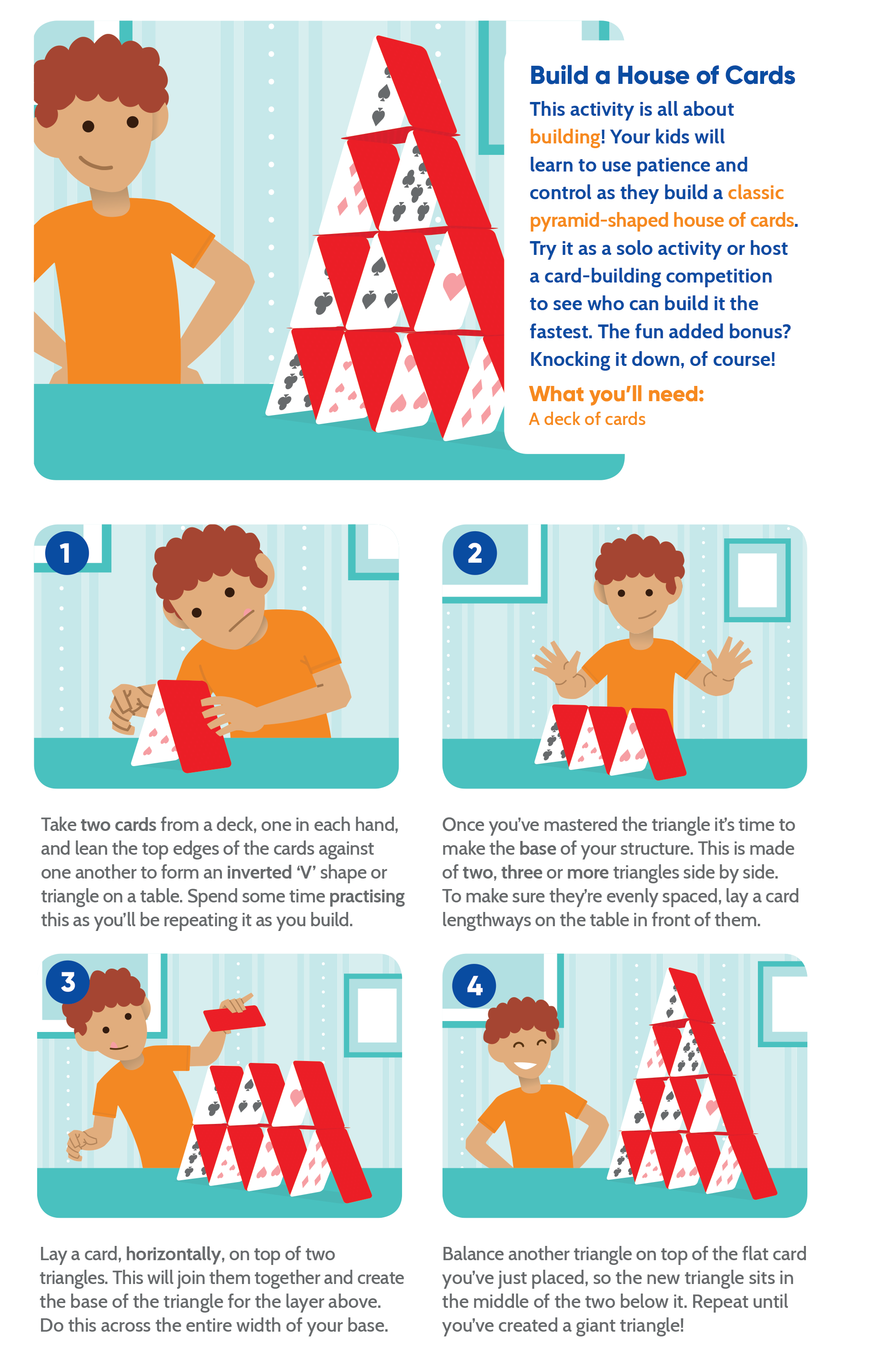 Build a House of Cards

This activity is all about building! Your kids will learn to use patience and control as they build a classic pyramid-shaped house of cards. Try it as a solo activity or host a card-building competition to see who can build it the fastest. The fun added bonus? Knocking it down, of course!

What you'll need:
A deck of cards

1

Take two cards from a deck, one in each hand, and lean the top edges of the cards against one another to form an inverted 'V' shape or triangle on a table. Spend some time practising this as you'll be repeating it as you build.

2

Once you've mastered the triangle it's time to make the base of your structure. This is made of two, three or more triangles side by side. To make sure they're evenly spaced, lay a card lengthways on the table in front of them.

3

Lay a card, horizontally, on top of two triangles. This will join them together and create the base of the triangle for the layer above. Do this across the entire width of your base.

4

Balance another triangle on top of the flat card you've just placed, so the new triangle sits in the middle of the two below it. Repeat until you've created a giant triangle!